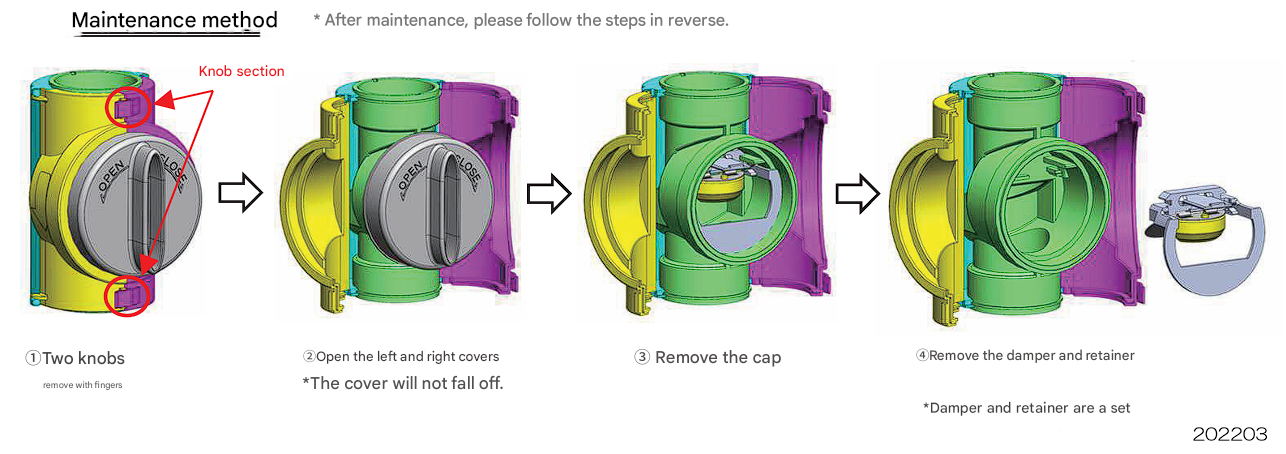 Maintenance method * After maintenance, please follow the steps in reverse.

Knob section

OPEN CLOSE

OPEN CLOSE

①Two knobs
remove with fingers

②Open the left and right covers
*The cover will not fall off.

③ Remove the cap

④Remove the damper and retainer

*Damper and retainer are a set

202203