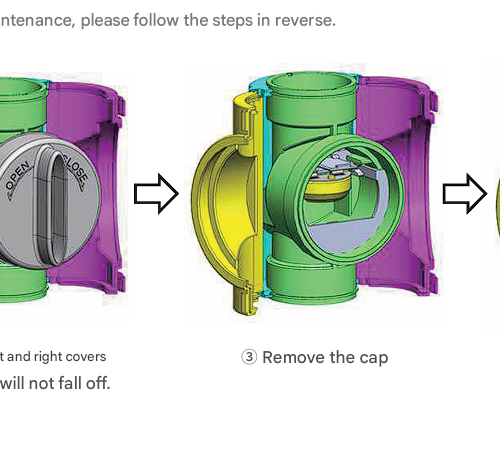 ntenance, please follow the steps in reverse.

OPEN CLOSE

t and right covers
will not fall off.

③ Remove the cap